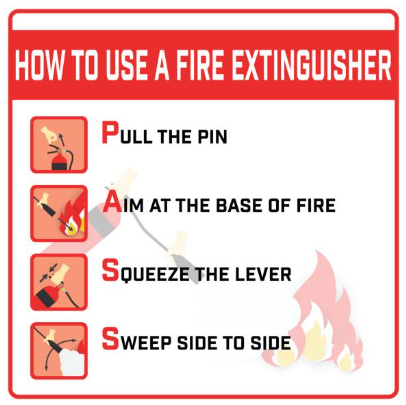 HOW TO USE A FIRE EXTINGUISHER

PULL THE PIN

AIM AT THE BASE OF FIRE

SQUEEZE THE LEVER

SWEEP SIDE TO SIDE